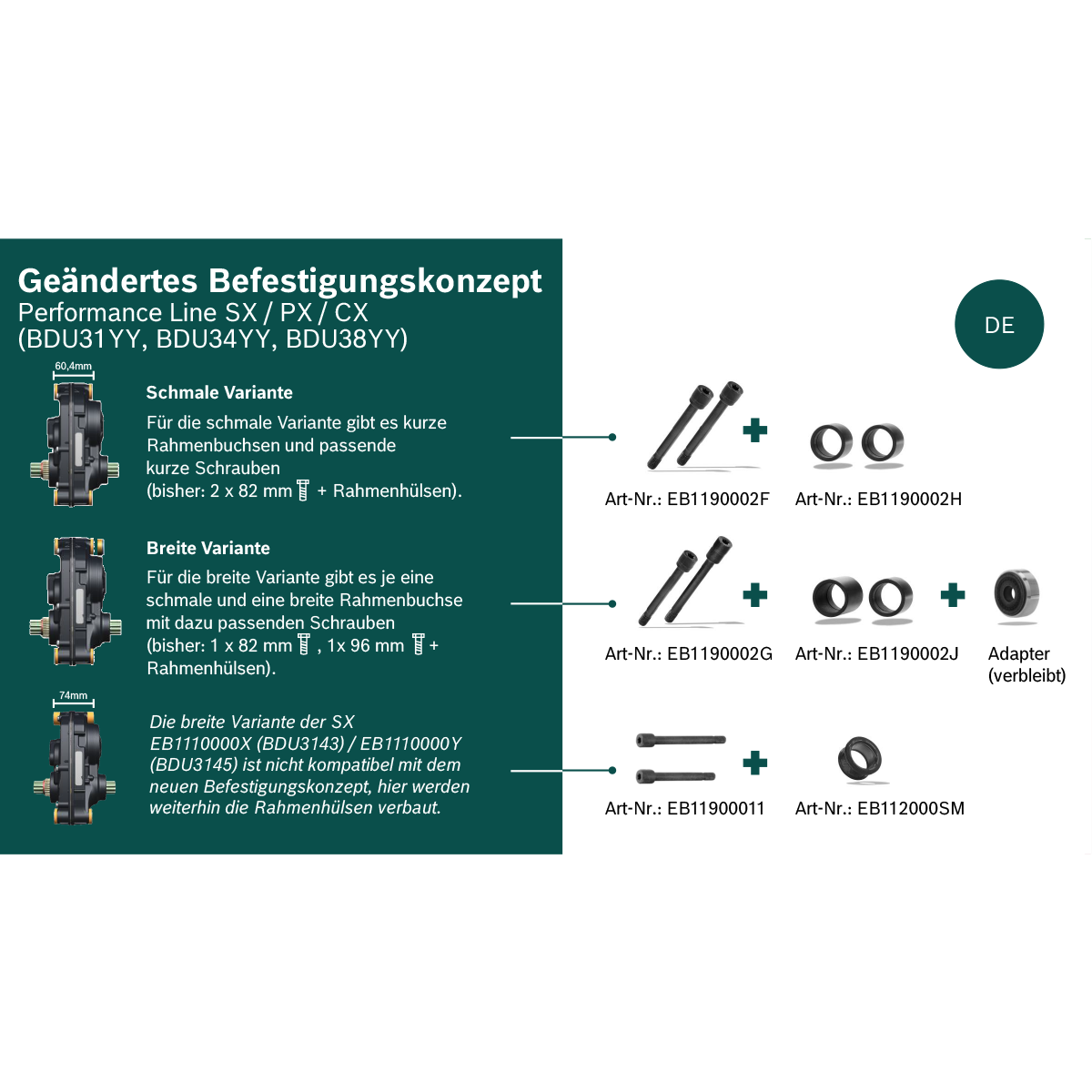 Geändertes Befestigungskonzept
Performance Line SX / PX / CX
(BDU31YY, BDU34YY, BDU38YY)

DE

60,4mm

Schmale Variante
Für die schmale Variante gibt es kurze Rahmenbuchsen und passende kurze Schrauben (bisher: 2 x 82 mm + Rahmenhülsen).

Art-Nr.: EB1190002F
Art-Nr.: EB1190002H

Breite Variante
Für die breite Variante gibt es je eine schmale und eine breite Rahmenbuchse mit dazu passenden Schrauben (bisher: 1 x 82 mm , 1x 96 mm + Rahmenhülsen).

Art-Nr.: EB1190002G
Art-Nr.: EB1190002J
Adapter (verbleibt)

74mm

Die breite Variante der SX EB1110000X (BDU3143) / EB1110000Y (BDU3145) ist nicht kompatibel mit dem neuen Befestigungskonzept, hier werden weiterhin die Rahmenhülsen verbaut.

Art-Nr.: EB11900011
Art-Nr.: EB112000SM